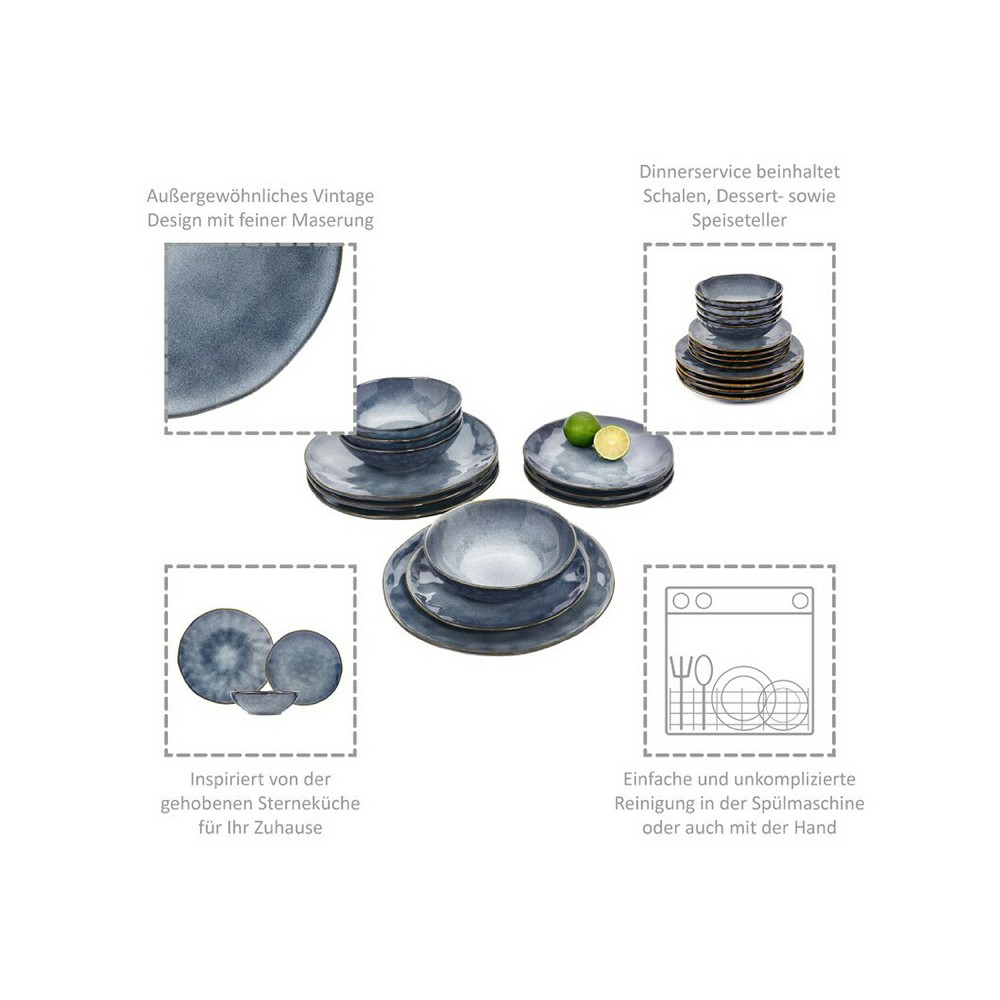 Außergewöhnliches Vintage Design mit feiner Maserung

Dinnerservice beinhaltet Schalen, Dessert- sowie Speiseteller

Inspiriert von der gehobenen Sterneküche für Ihr Zuhause

Einfache und unkomplizierte Reinigung in der Spülmaschine oder auch mit der Hand